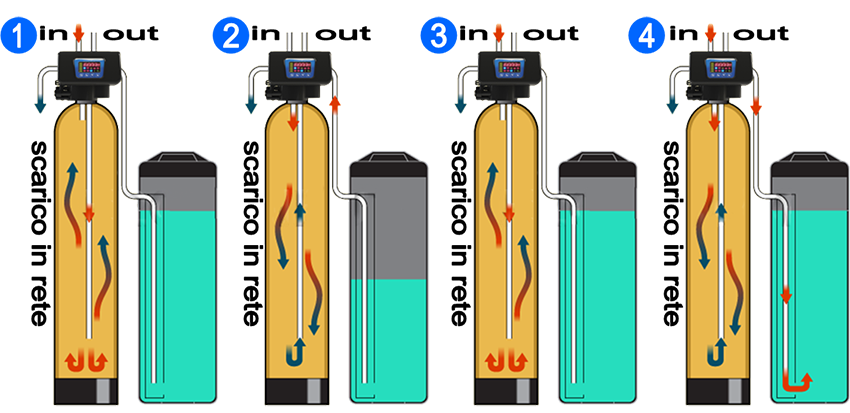 1 in out
scarico in rete

2 in out
scarico in rete

3 in out
scarico in rete

4 in out
scarico in rete